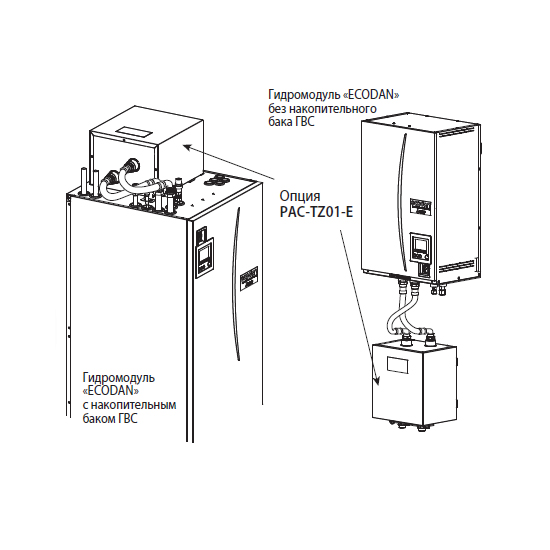 Гидромодуль «ECODAN» без накопительного бака ГВС

Опция
PAC-TZ01-E

Гидромодуль «ECODAN» с накопительным баком ГВС