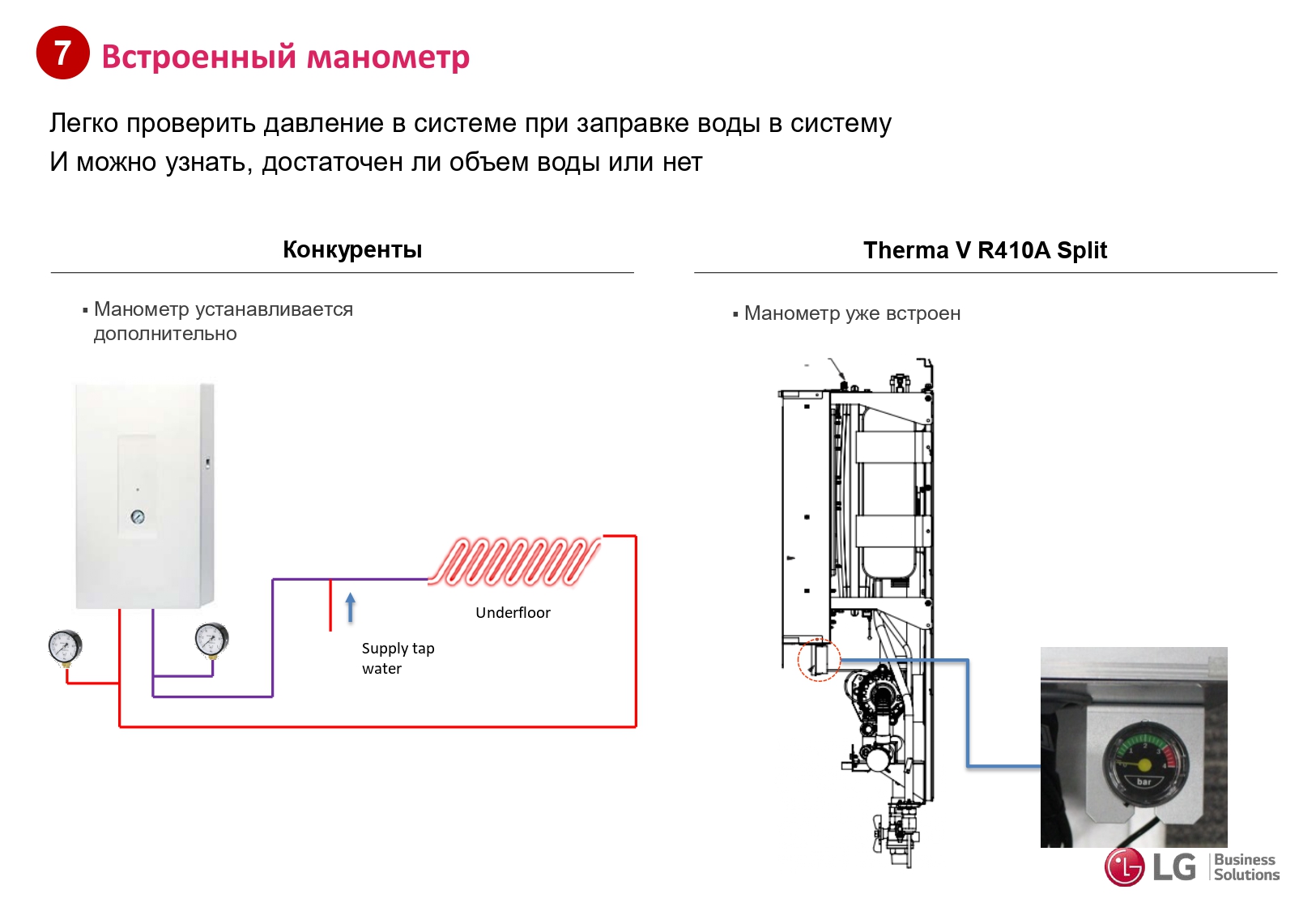 7 Встроенный манометр

Легко проверить давление в системе при заправке воды в систему
И можно узнать, достаточен ли объем воды или нет

Конкуренты

▪ Манометр устанавливается дополнительно

Underfloor

Supply tap water

Therma V R410A Split

▪ Манометр уже встроен

bar

LG Business Solutions