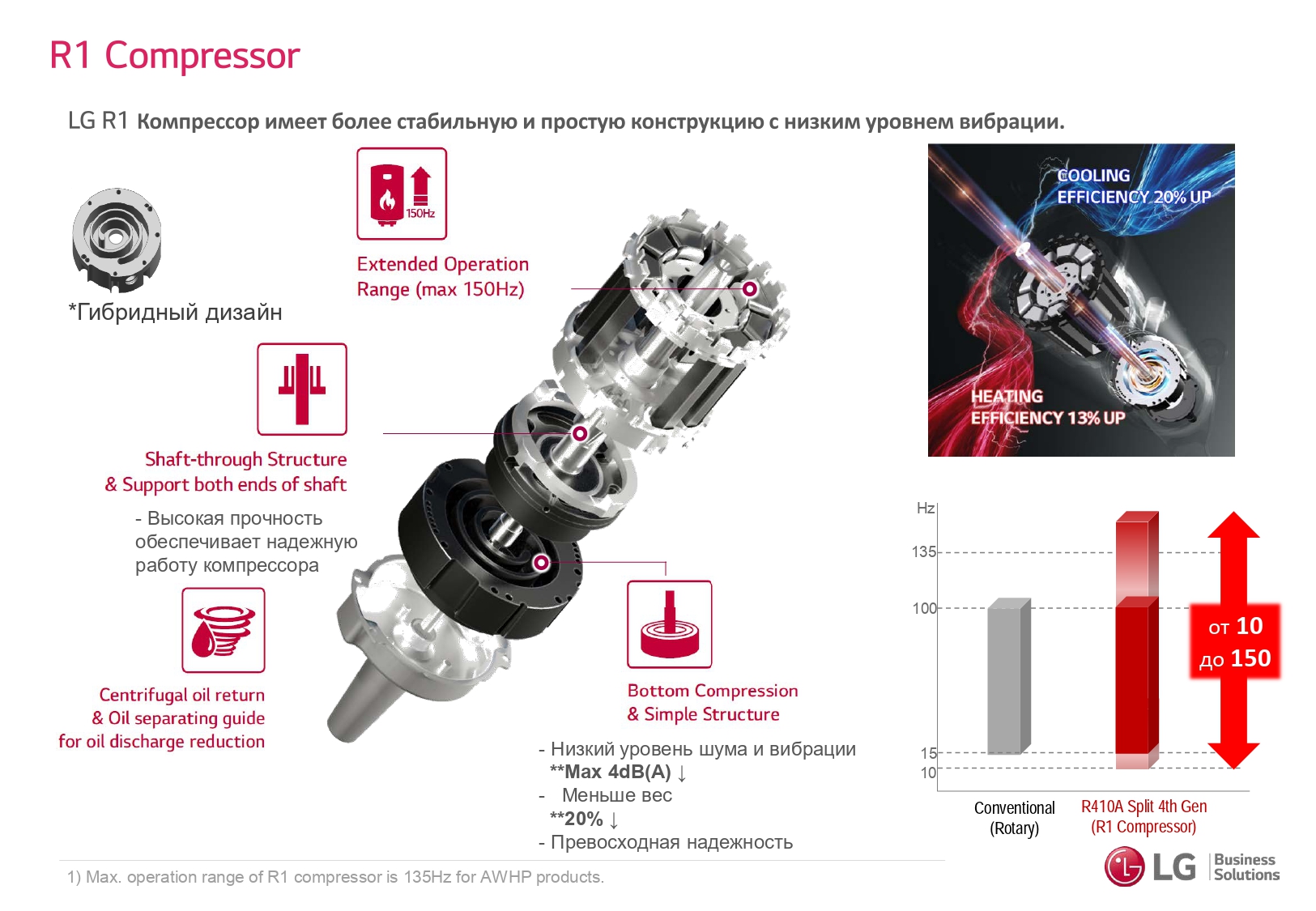 R1 Compressor

LG R1 Компрессор имеет более стабильную и простую конструкцию с низким уровнем вибрации.

*Гибридный дизайн

150Hz

Extended Operation Range (max 150Hz)

Shaft-through Structure & Support both ends of shaft

- Высокая прочность обеспечивает надежную работу компрессора

Centrifugal oil return & Oil separating guide for oil discharge reduction

Bottom Compression & Simple Structure

- Низкий уровень шума и вибрации
**Max 4dB(A) ↓
- Меньше вес
**20% ↓
- Превосходная надежность

COOLING EFFICIENCY 20% UP

HEATING EFFICIENCY 13% UP

Hz
135
100
15
10

от 10 до 150

Conventional (Rotary)

R410A Split 4th Gen (R1 Compressor)

1) Max. operation range of R1 compressor is 135Hz for AWHP products.

LG Business Solutions